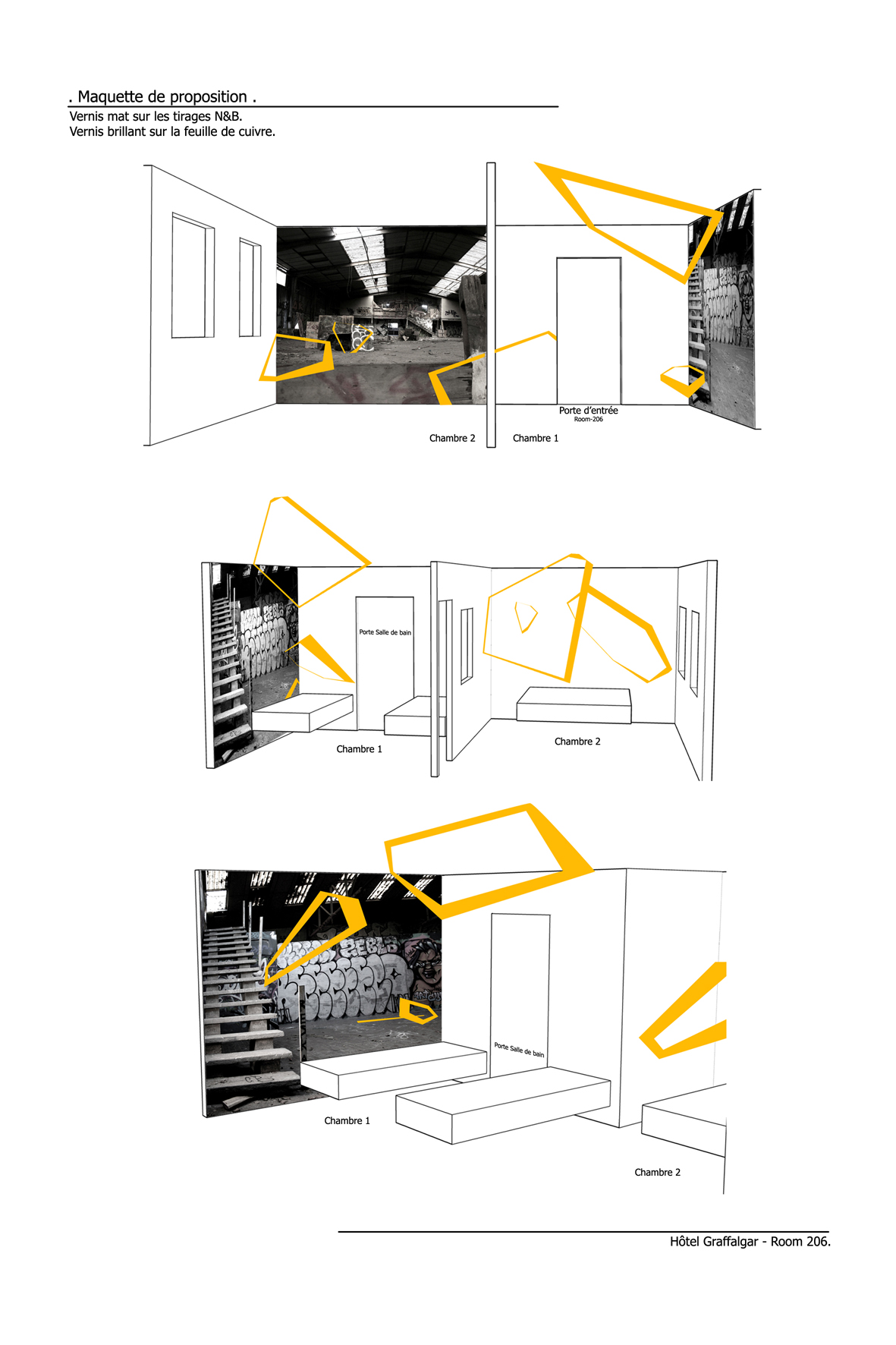 . Maquette de proposition .

Vernis mat sur les tirages N&B.
Vernis brillant sur la feuille de cuivre.

Porte d'entrée
Room-206

Chambre 2

Chambre 1

Porte Salle de bain

Chambre 1

Chambre 2

Porte Salle de bain

Chambre 1

Chambre 2

Hôtel Graffalgar - Room 206.